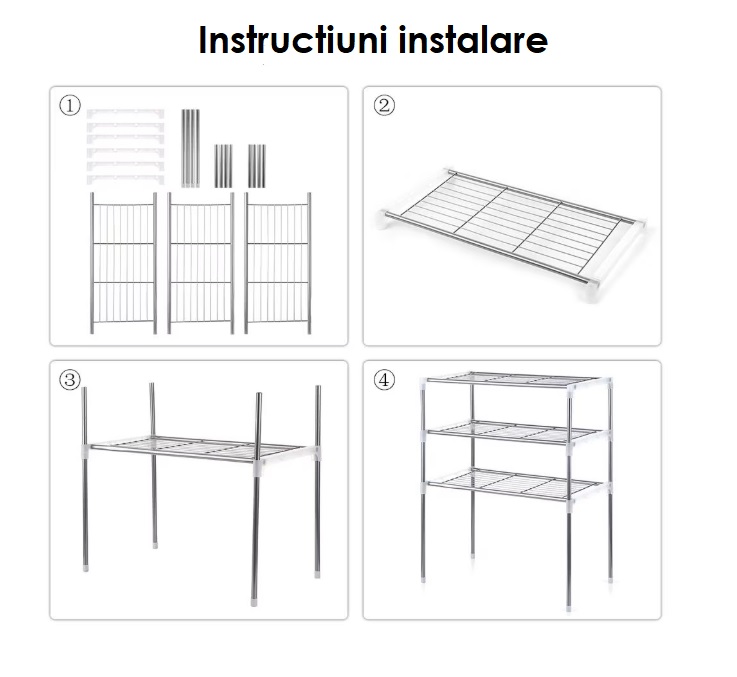 Instructiuni instalare

①

②

③

④